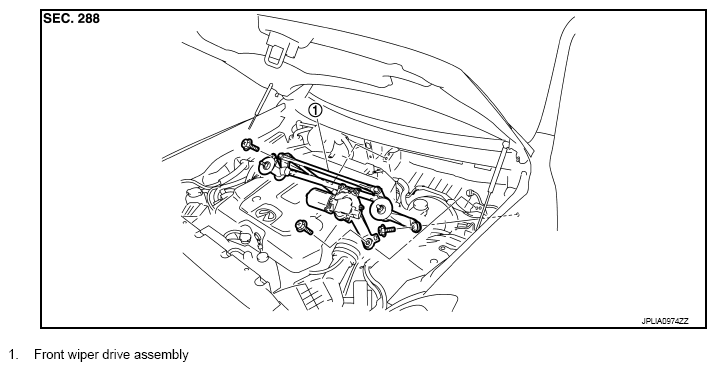 SEC. 288

①

JPLIA0974ZZ

1. Front wiper drive assembly