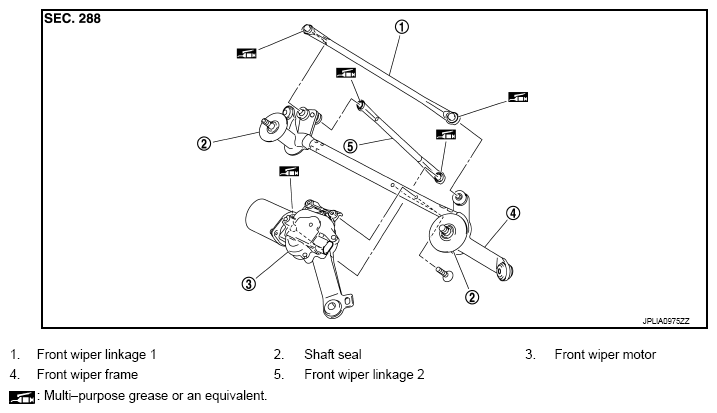 SEC. 288

1

2

5

4

3

2

JPLIA0975ZZ

1. Front wiper linkage 1
2. Shaft seal
3. Front wiper motor
4. Front wiper frame
5. Front wiper linkage 2

: Multi–purpose grease or an equivalent.