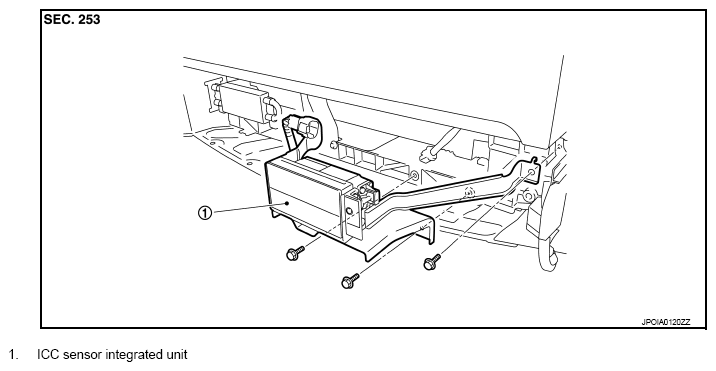 SEC. 253

①

JPOIA0120ZZ

1. ICC sensor integrated unit