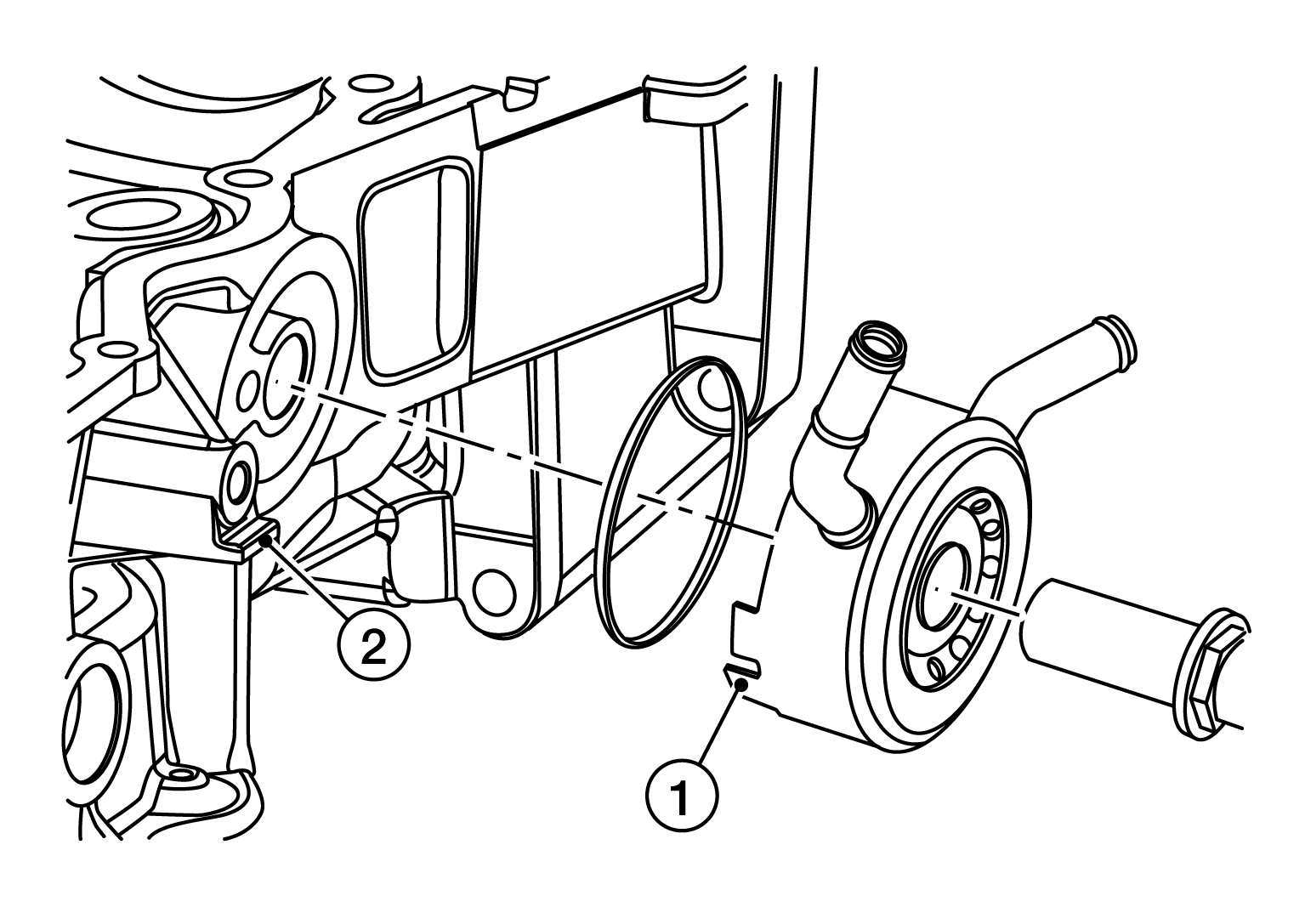 2

1