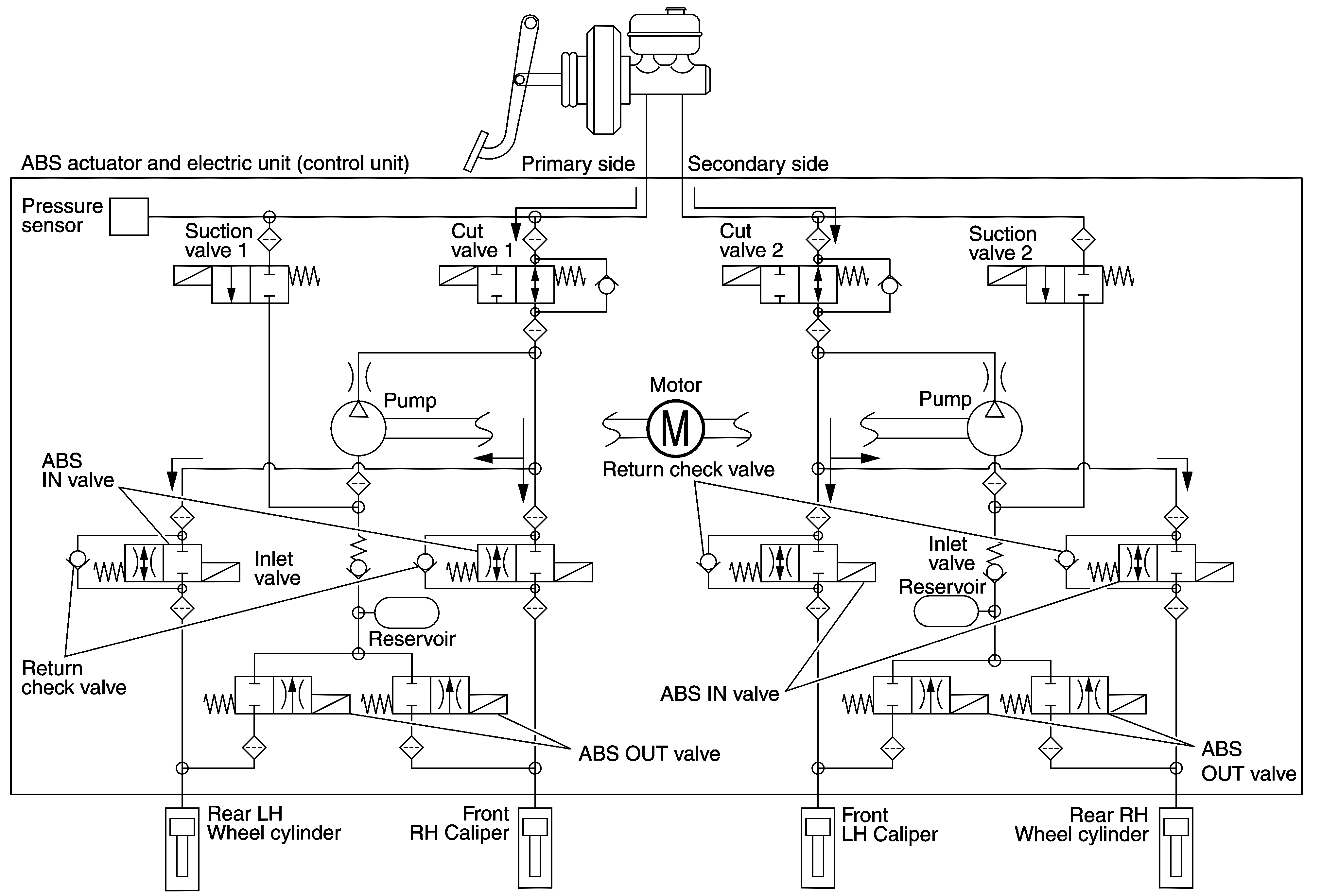 ABS actuator and electric unit (control unit)

Primary side

Secondary side

Pressure sensor

Suction valve 1

Cut valve 1

Cut valve 2

Suction valve 2

Pump

Motor

M

Pump

ABS IN valve

Return check valve

Inlet valve

Inlet valve

Reservoir

Reservoir

Return check valve

ABS IN valve

ABS OUT valve

ABS OUT valve

Rear LH Wheel cylinder

Front RH Caliper

Front LH Caliper

Rear RH Wheel cylinder