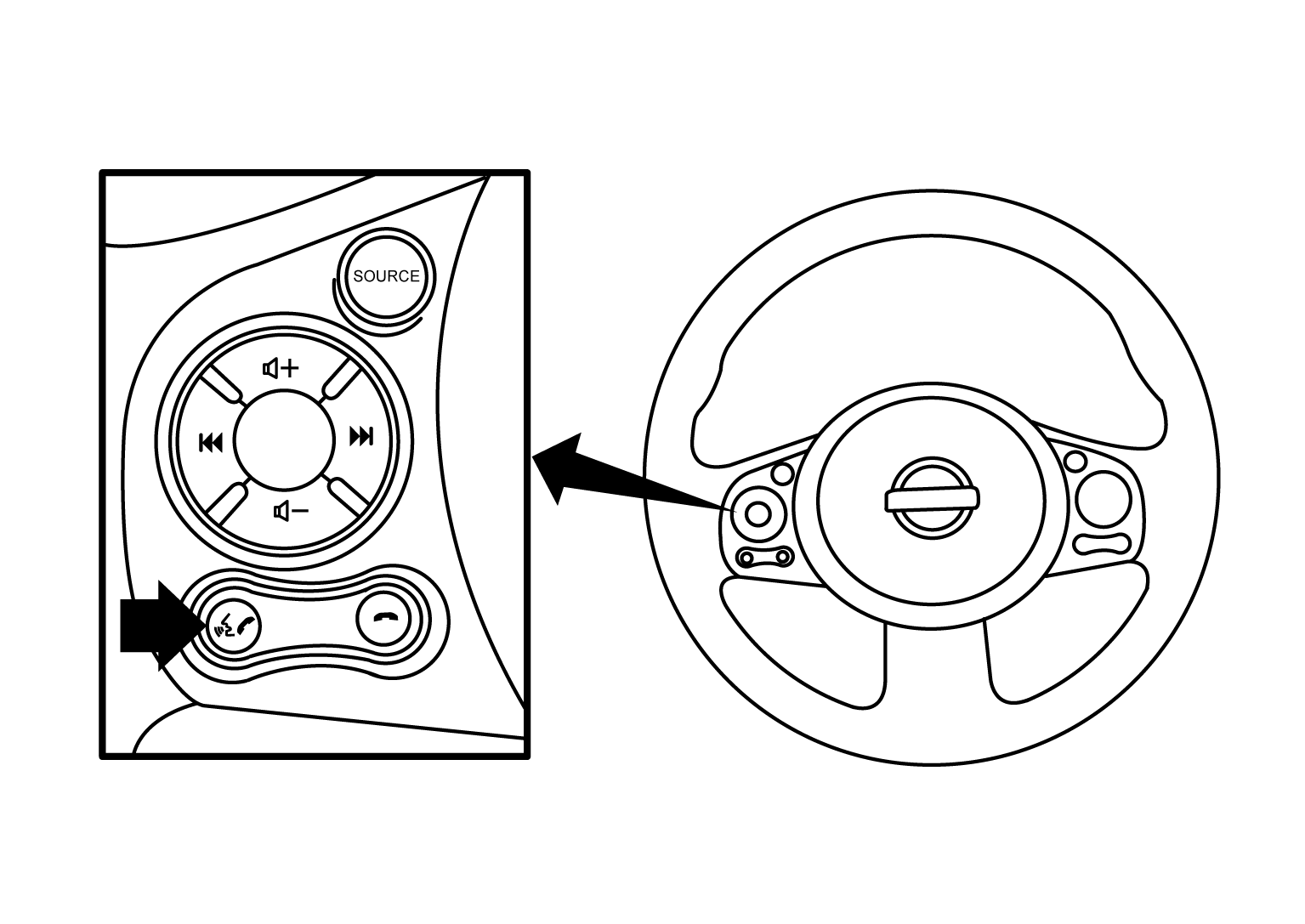 SOURCE