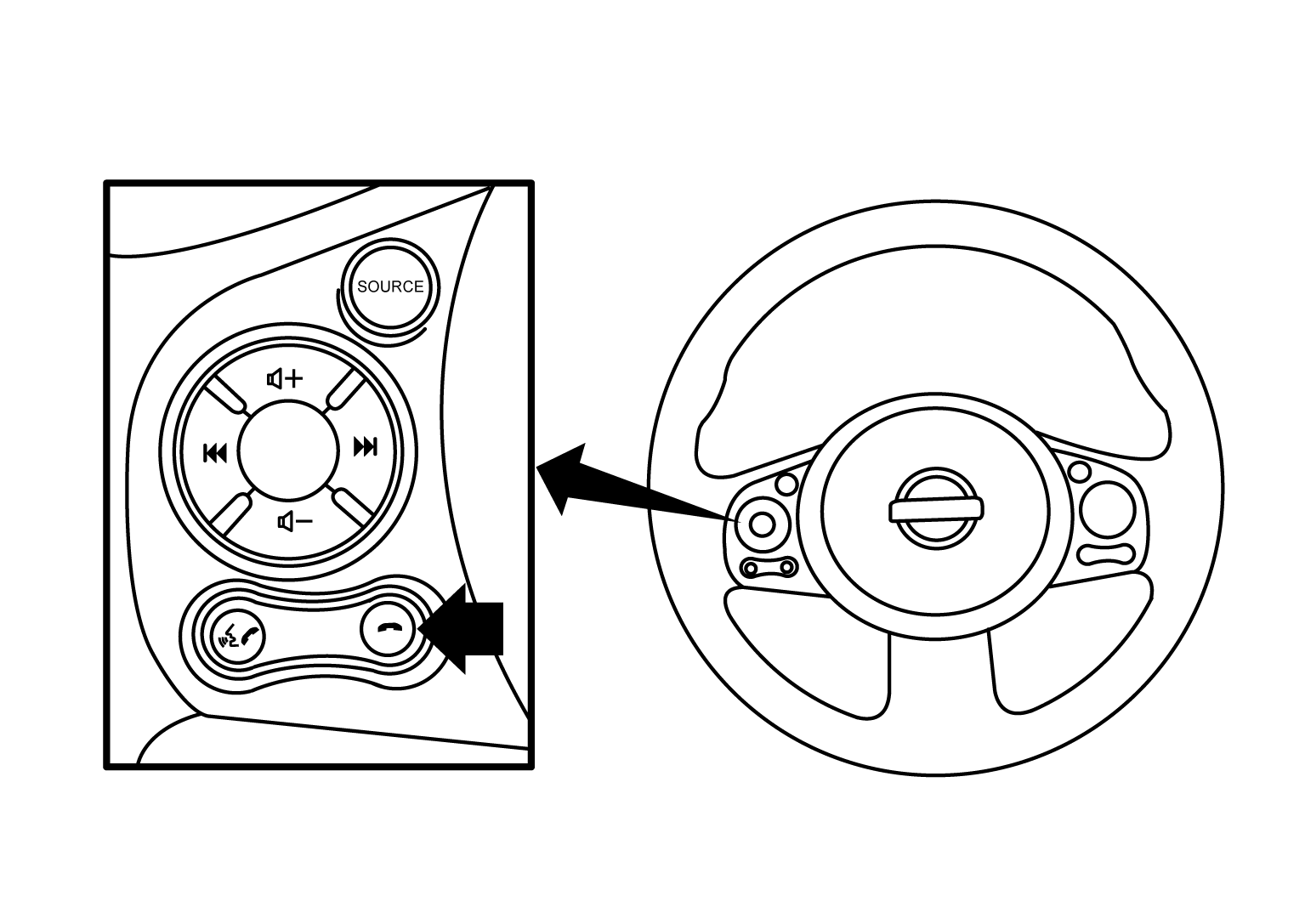 SOURCE