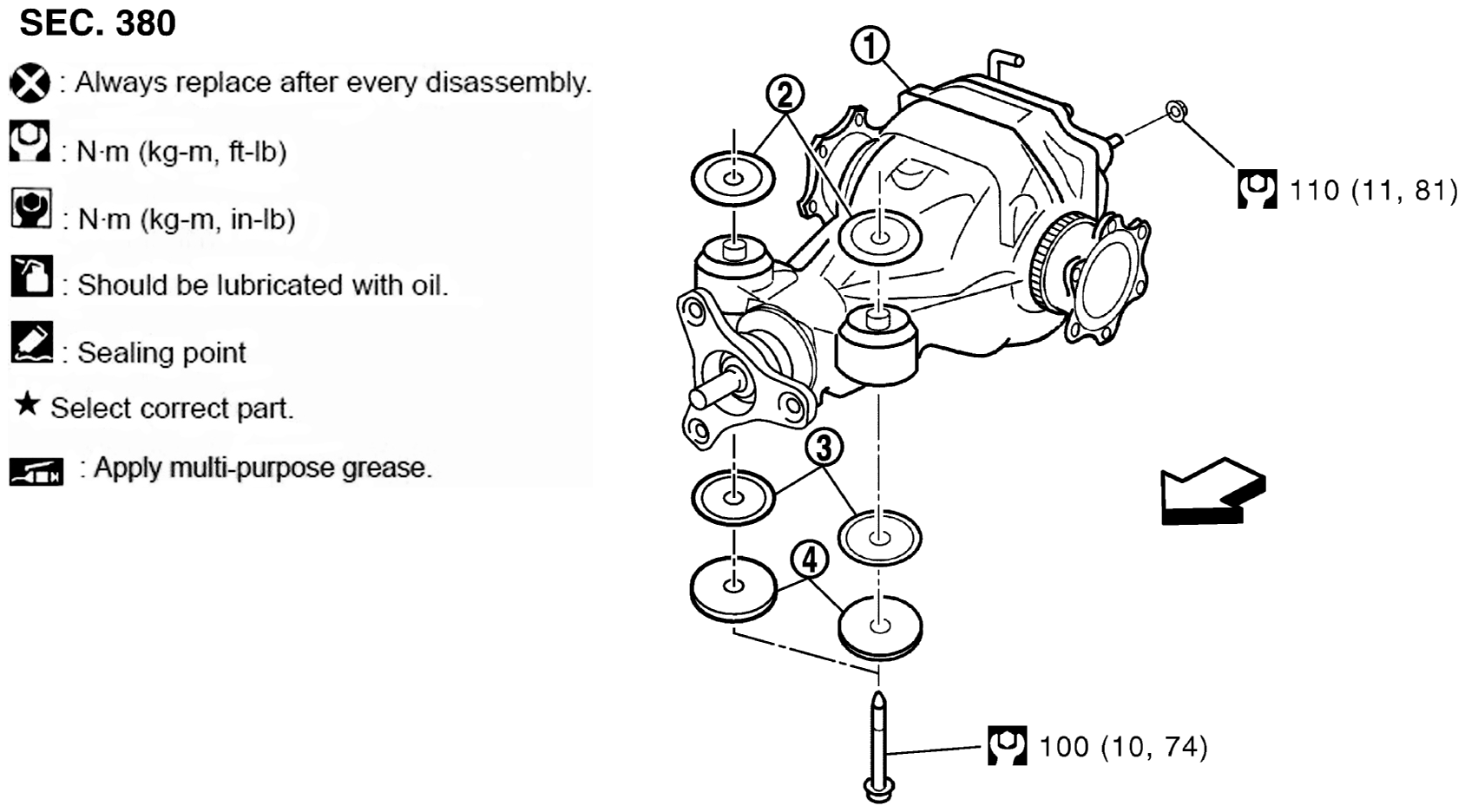 SEC. 380

: Always replace after every disassembly.

: N·m (kg-m, ft-lb)

: N·m (kg-m, in-lb)

: Should be lubricated with oil.

: Sealing point

★ Select correct part.

: Apply multi-purpose grease.

1

2

110 (11, 81)

3

4

100 (10, 74)