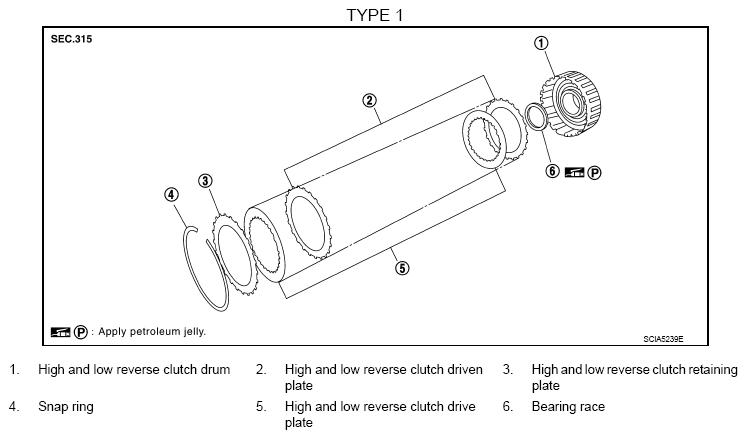 TYPE 1

SEC.315

①

②

③

④

⑤

⑥ Ⓟ

Ⓟ : Apply petroleum jelly.

SCIA5239E

1. High and low reverse clutch drum
2. High and low reverse clutch driven plate
3. High and low reverse clutch retaining plate
4. Snap ring
5. High and low reverse clutch drive plate
6. Bearing race