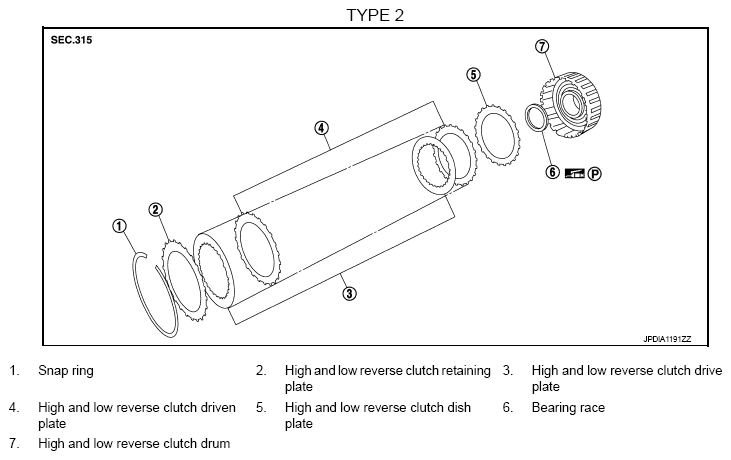 TYPE 2

SEC.315

7

5

4

6 P

2

1

3

JPDIA1191ZZ

1. Snap ring

2. High and low reverse clutch retaining plate

3. High and low reverse clutch drive plate

4. High and low reverse clutch driven plate

5. High and low reverse clutch dish plate

6. Bearing race

7. High and low reverse clutch drum