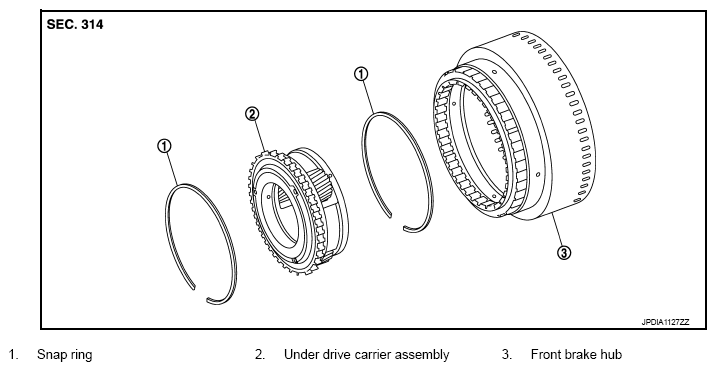 SEC. 314

①
②
①
③

JPDIA1127ZZ

1. Snap ring
2. Under drive carrier assembly
3. Front brake hub