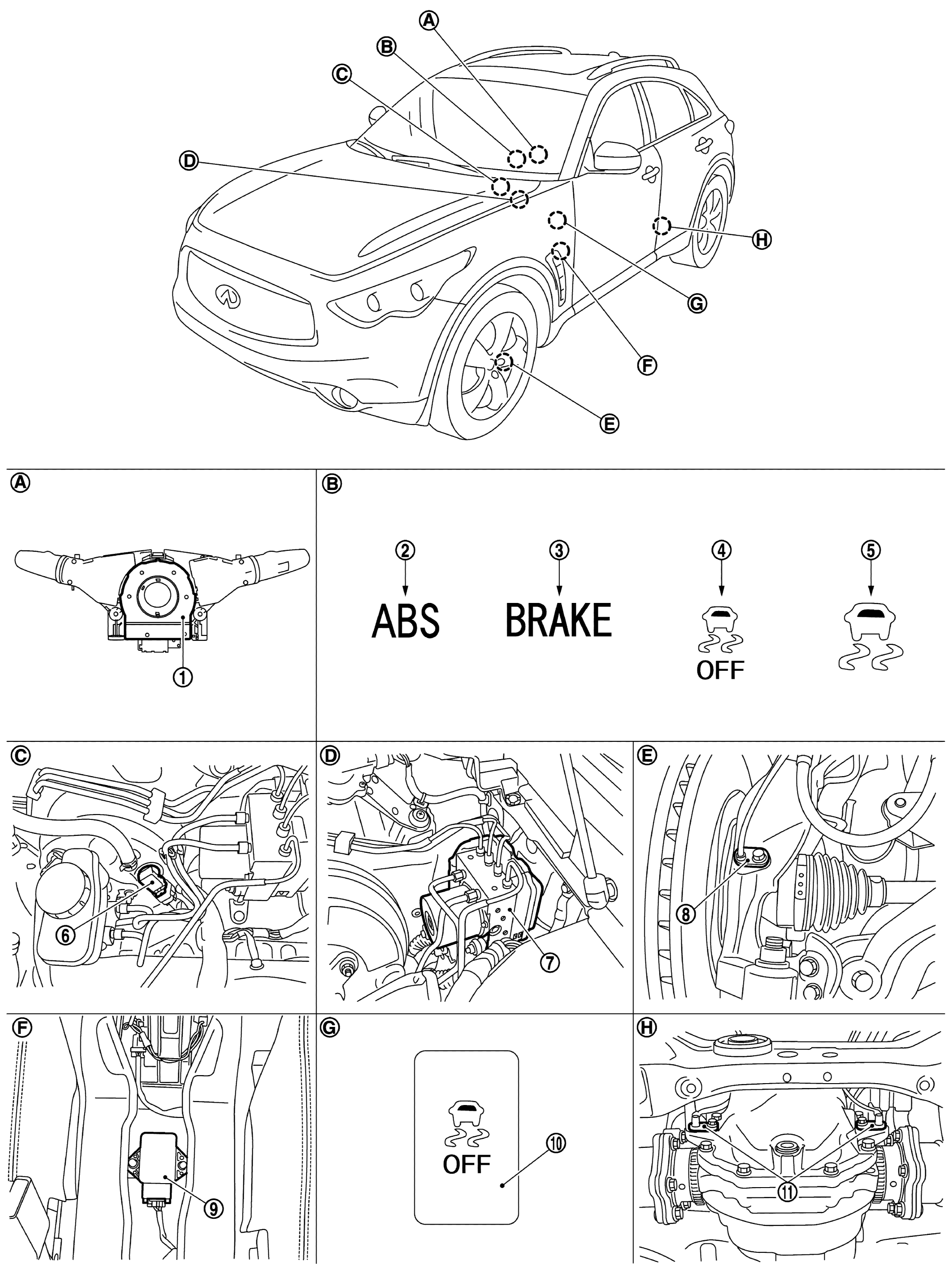 A
B
C
D
H
G
F
E

A
1

B
2
ABS
3
BRAKE
4
OFF
5

C
6

D
7

E
8

F
9

G
OFF
10

H
11