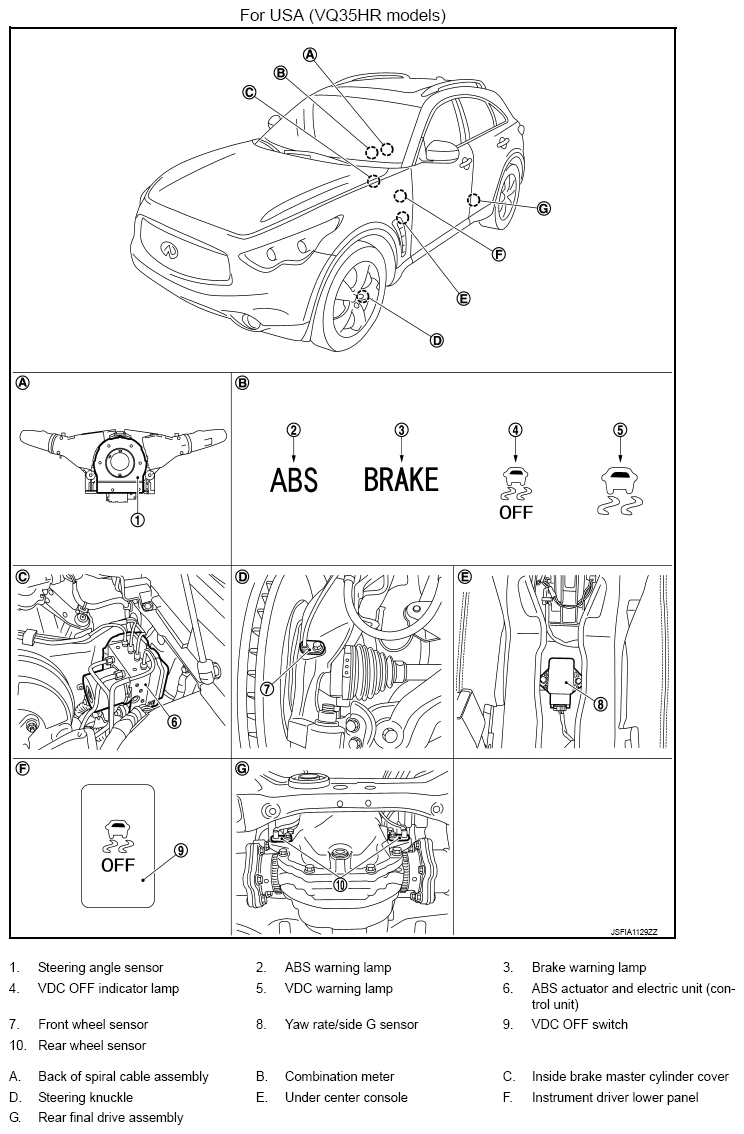 For USA (VQ35HR models)

A
B
C
G
F
E
D

A
1

B
2
ABS
3
BRAKE
4
OFF
5

C
6

D
7

E
8

F
OFF
9

G
10

JSFIA1129ZZ

1. Steering angle sensor
2. ABS warning lamp
3. Brake warning lamp
4. VDC OFF indicator lamp
5. VDC warning lamp
6. ABS actuator and electric unit (control unit)
7. Front wheel sensor
8. Yaw rate/side G sensor
9. VDC OFF switch
10. Rear wheel sensor

A. Back of spiral cable assembly
B. Combination meter
C. Inside brake master cylinder cover
D. Steering knuckle
E. Under center console
F. Instrument driver lower panel
G. Rear final drive assembly