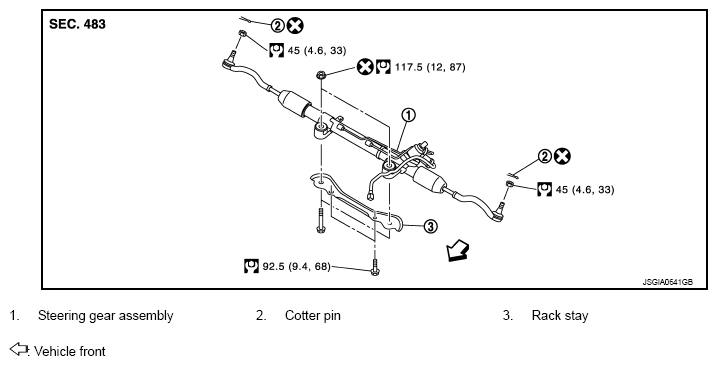 SEC. 483

2

45 (4.6, 33)

117.5 (12, 87)

1

2

45 (4.6, 33)

3

92.5 (9.4, 68)

JSGIA0541GB

1. Steering gear assembly
2. Cotter pin
3. Rack stay

: Vehicle front