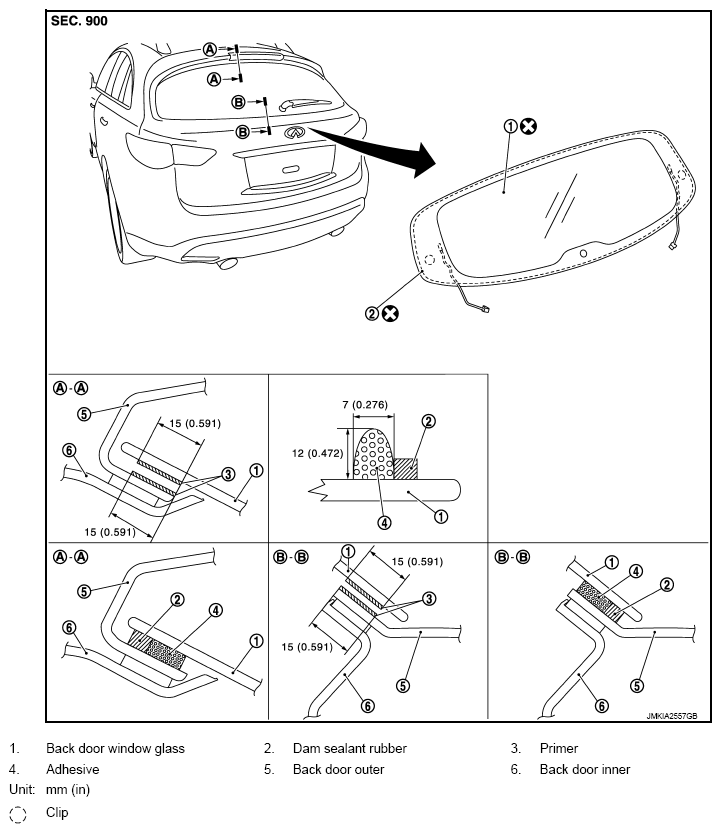 SEC. 900

A
A
B
B

1
2

A - A
5
15 (0.591)
6
3
1
15 (0.591)

7 (0.276)
2
12 (0.472)
4
1

A - A
5
2
4
6
1

B - B
1
15 (0.591)
3
15 (0.591)
5
6

B - B
1
4
2
5
6

JMKIA2557GB

1. Back door window glass
2. Dam sealant rubber
3. Primer
4. Adhesive
5. Back door outer
6. Back door inner
Unit: mm (in)
Clip