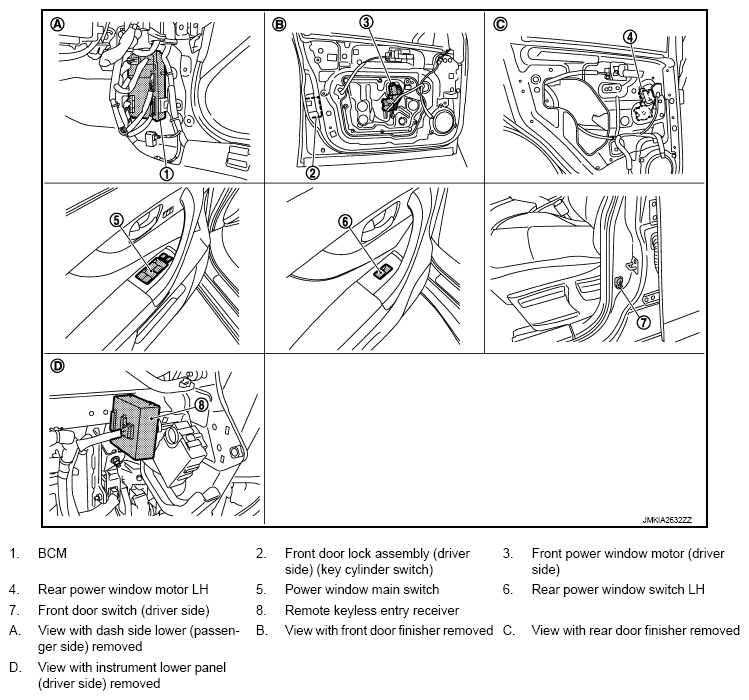 A
1
B
3
2
C
4
5
6
7
D
8
JMKIA2632ZZ

1. BCM
2. Front door lock assembly (driver side) (key cylinder switch)
3. Front power window motor (driver side)
4. Rear power window motor LH
5. Power window main switch
6. Rear power window switch LH
7. Front door switch (driver side)
8. Remote keyless entry receiver
A. View with dash side lower (passenger side) removed
B. View with front door finisher removed
C. View with rear door finisher removed
D. View with instrument lower panel (driver side) removed