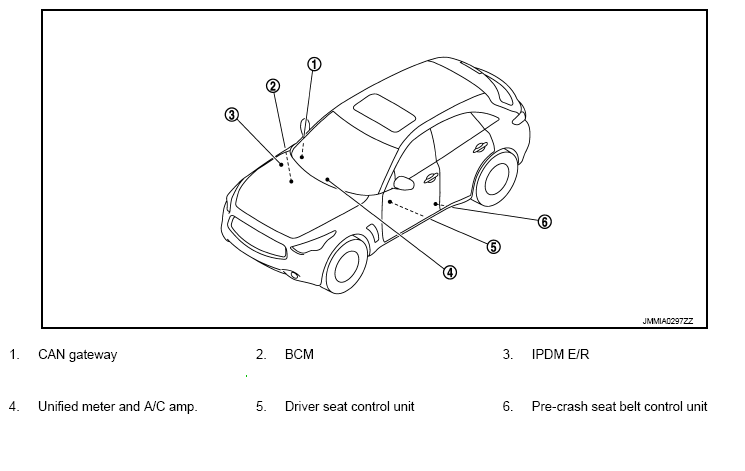 1
2
3
4
5
6

JMMIA0297ZZ

1. CAN gateway
2. BCM
3. IPDM E/R
4. Unified meter and A/C amp.
5. Driver seat control unit
6. Pre-crash seat belt control unit