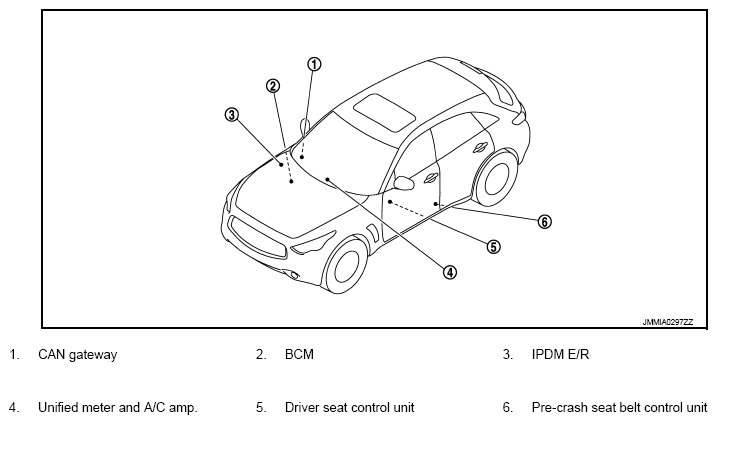 ①
②
③
④
⑤
⑥

JMMIA0297ZZ

1. CAN gateway

2. BCM

3. IPDM E/R

4. Unified meter and A/C amp.

5. Driver seat control unit

6. Pre-crash seat belt control unit