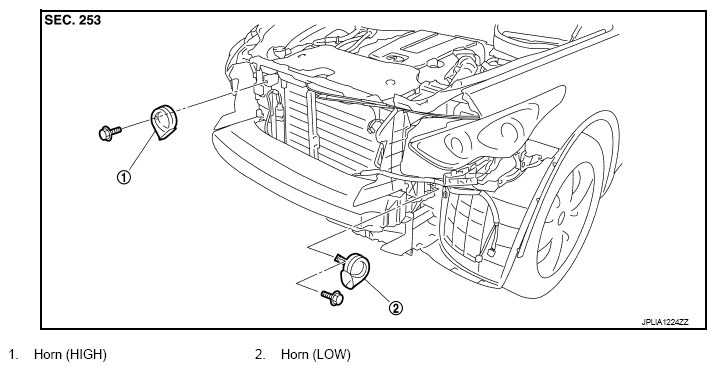 SEC. 253

①

②

JPLIA1224ZZ

1. Horn (HIGH)

2. Horn (LOW)