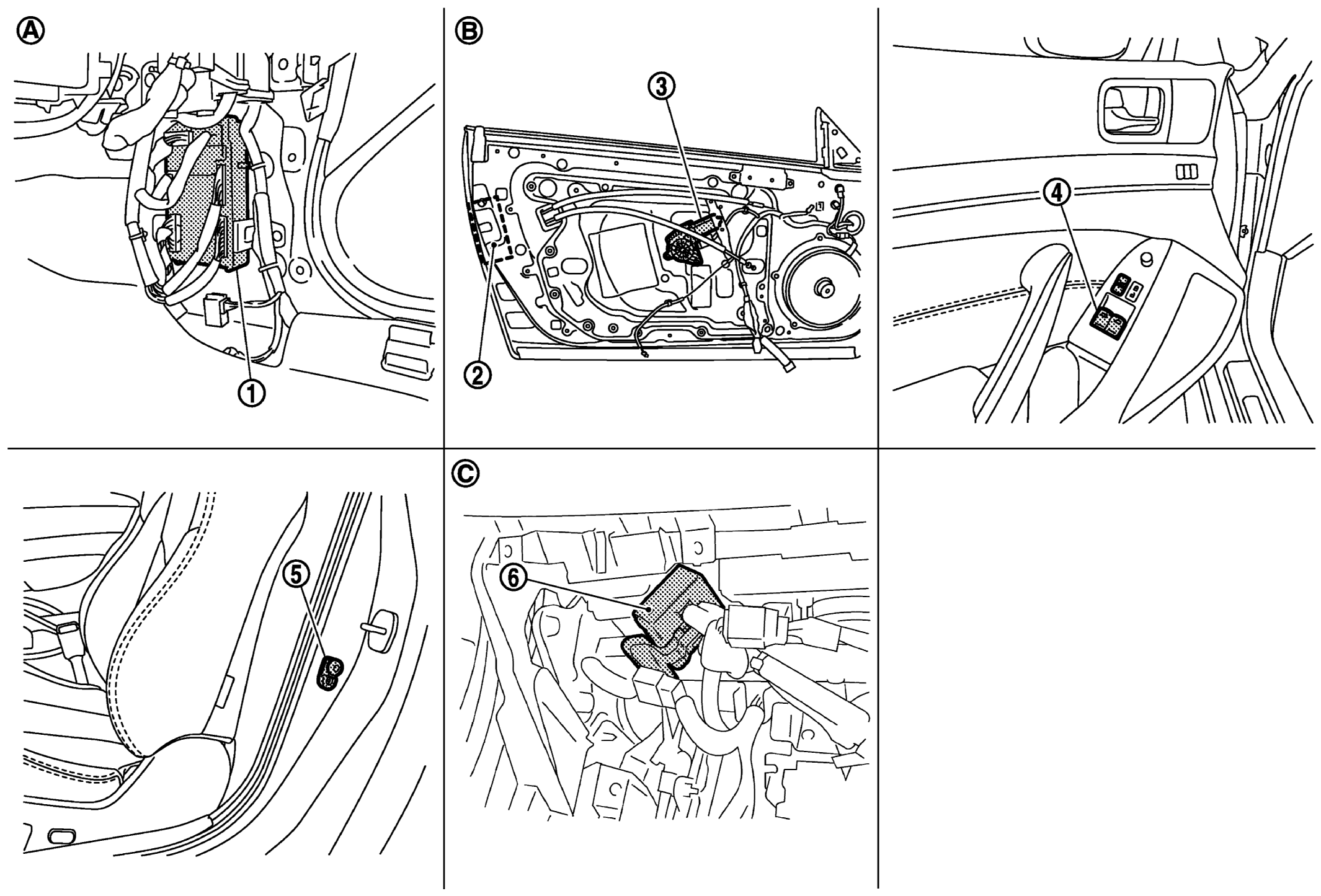 A
1
B
3
2
4
5
C
6