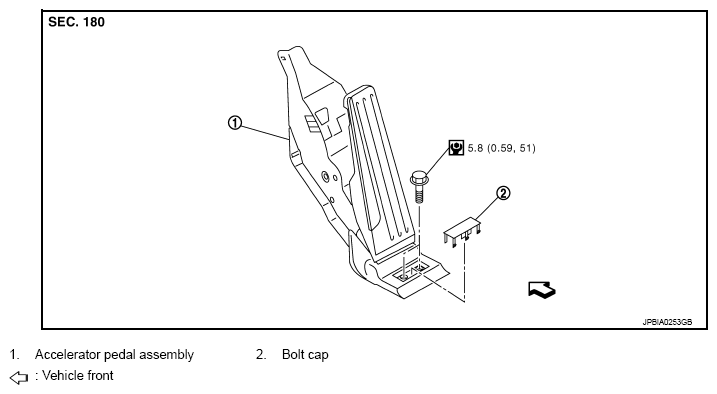 SEC. 180

1

5.8 (0.59, 51)

2

JPBIA0253GB

1. Accelerator pedal assembly
2. Bolt cap

: Vehicle front