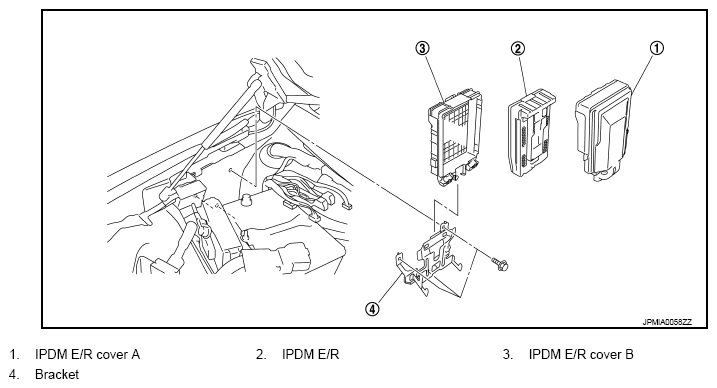 ③ ② ①

④

JPMIA0058ZZ

1. IPDM E/R cover A
2. IPDM E/R
3. IPDM E/R cover B
4. Bracket