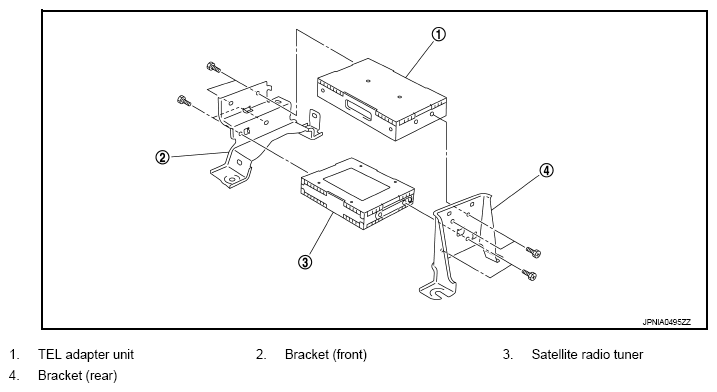 ①
②
④
③
JPNIA0495ZZ

1. TEL adapter unit
2. Bracket (front)
3. Satellite radio tuner
4. Bracket (rear)