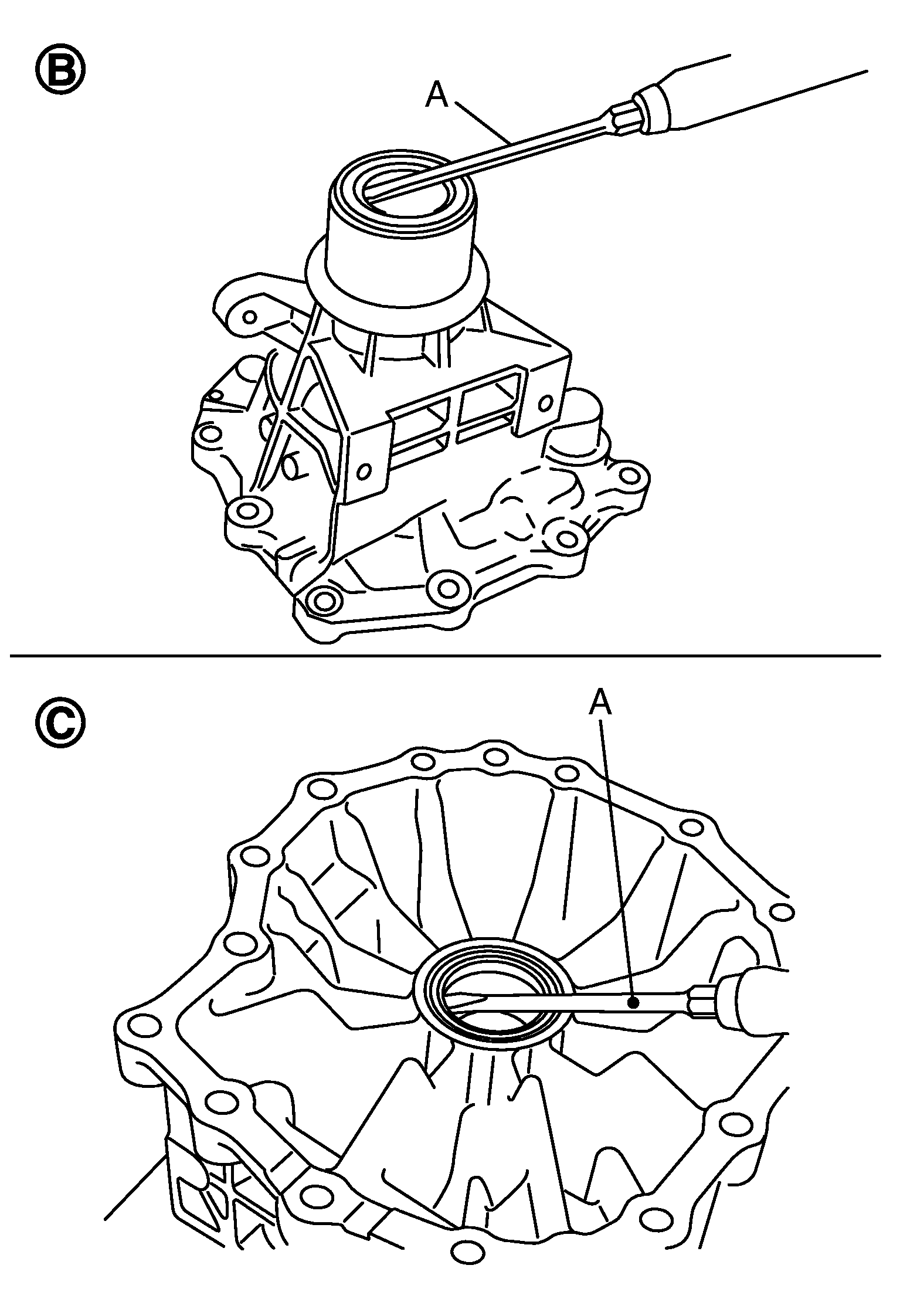 B

A

C

A