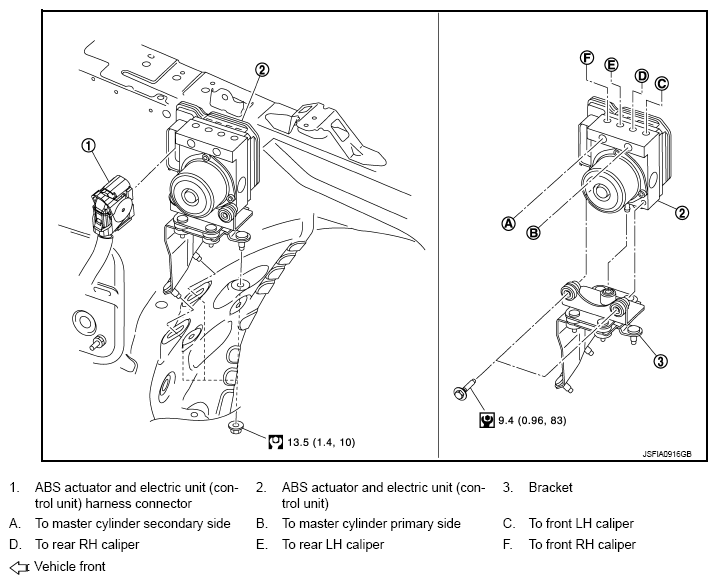 2

1

13.5 (1.4, 10)

F E D C

A B

2

3

9.4 (0.96, 83)

JSFIA0915GB

1. ABS actuator and electric unit (control unit) harness connector
2. ABS actuator and electric unit (control unit)
3. Bracket

A. To master cylinder secondary side
B. To master cylinder primary side
C. To front LH caliper

D. To rear RH caliper
E. To rear LH caliper
F. To front RH caliper

Vehicle front