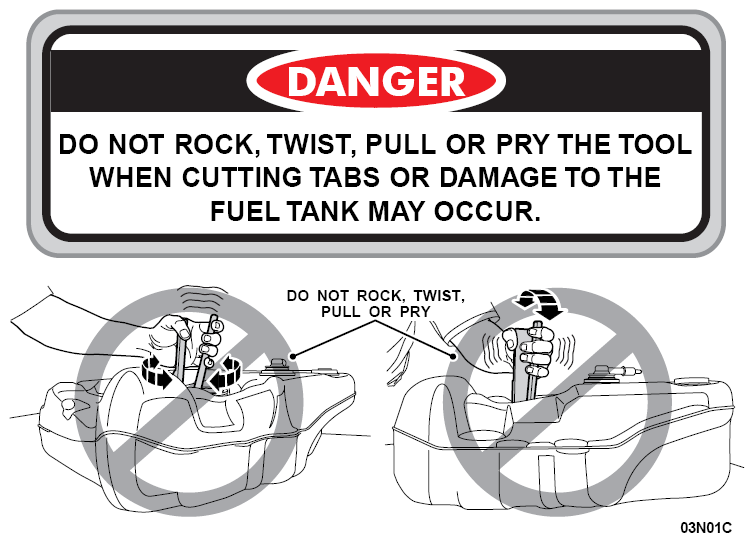 DANGER

DO NOT ROCK, TWIST, PULL OR PRY THE TOOL WHEN CUTTING TABS OR DAMAGE TO THE FUEL TANK MAY OCCUR.

DO NOT ROCK, TWIST, PULL OR PRY

03N01C