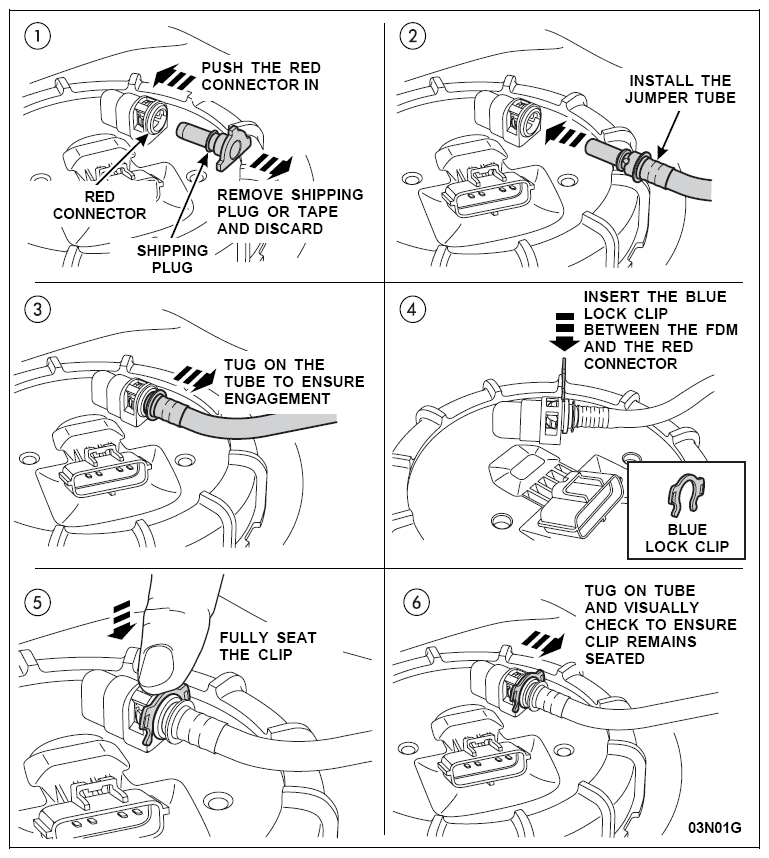 1

PUSH THE RED CONNECTOR IN

RED CONNECTOR

REMOVE SHIPPING PLUG OR TAPE AND DISCARD

SHIPPING PLUG

2

INSTALL THE JUMPER TUBE

3

TUG ON THE TUBE TO ENSURE ENGAGEMENT

4

INSERT THE BLUE LOCK CLIP BETWEEN THE FDM AND THE RED CONNECTOR

BLUE LOCK CLIP

5

FULLY SEAT THE CLIP

6

TUG ON TUBE AND VISUALLY CHECK TO ENSURE CLIP REMAINS SEATED

03N01G