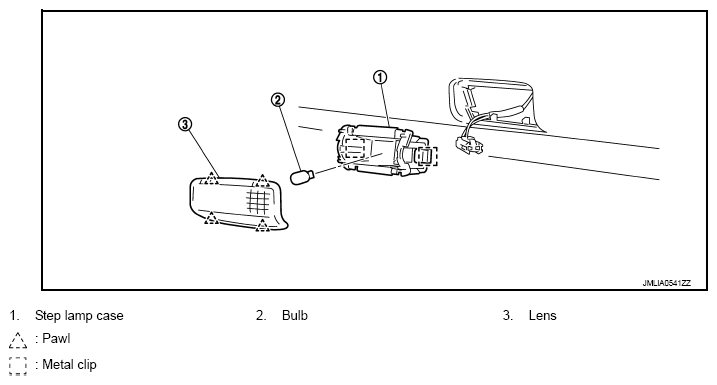 ①
②
③

JMLIA0541ZZ

1. Step lamp case
2. Bulb
3. Lens

: Pawl

: Metal clip