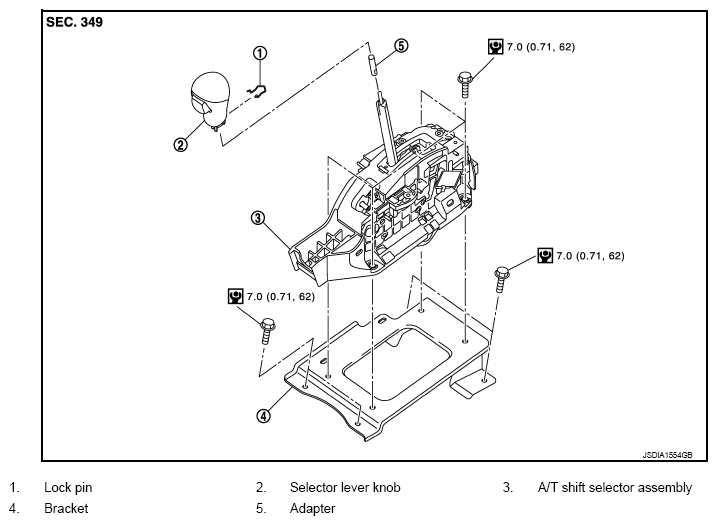 SEC. 349

①
⑤
7.0 (0.71, 62)
②
③
7.0 (0.71, 62)
7.0 (0.71, 62)
④

JSDIA1554GB

1. Lock pin
2. Selector lever knob
3. A/T shift selector assembly
4. Bracket
5. Adapter