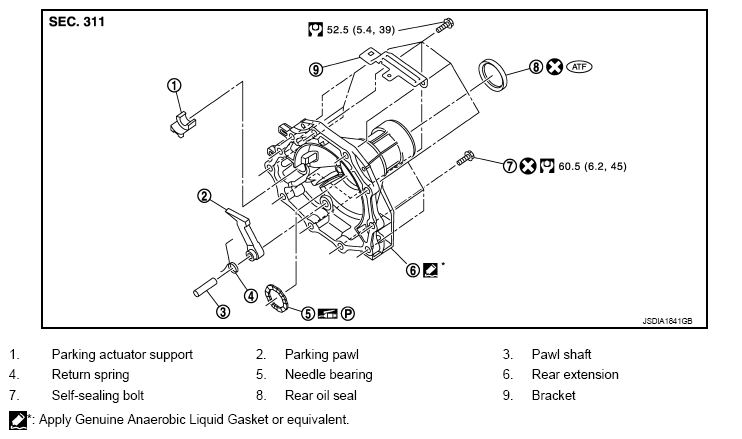 SEC. 311

52.5 (5.4, 39)

9

8 ATF

1

7 60.5 (6.2, 45)

2

6 *

4

3

5 P

JSDIA1841GB

| 1. | Parking actuator support | 2. | Parking pawl | 3. | Pawl shaft |
|---|---|---|---|---|---|
| 4. | Return spring | 5. | Needle bearing | 6. | Rear extension |
| 7. | Self-sealing bolt | 8. | Rear oil seal | 9. | Bracket |

*: Apply Genuine Anaerobic Liquid Gasket or equivalent.