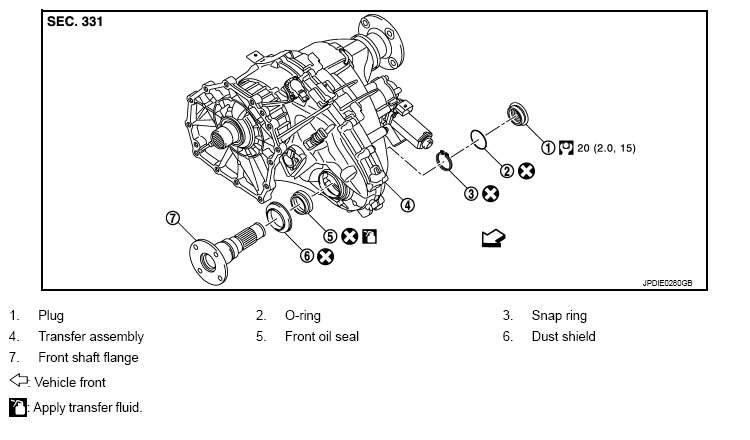 SEC. 331

1 20 (2.0, 15)

2

3

4

5

6

7

JPDIE0260GB

1. Plug
2. O-ring
3. Snap ring
4. Transfer assembly
5. Front oil seal
6. Dust shield
7. Front shaft flange

: Vehicle front

: Apply transfer fluid.