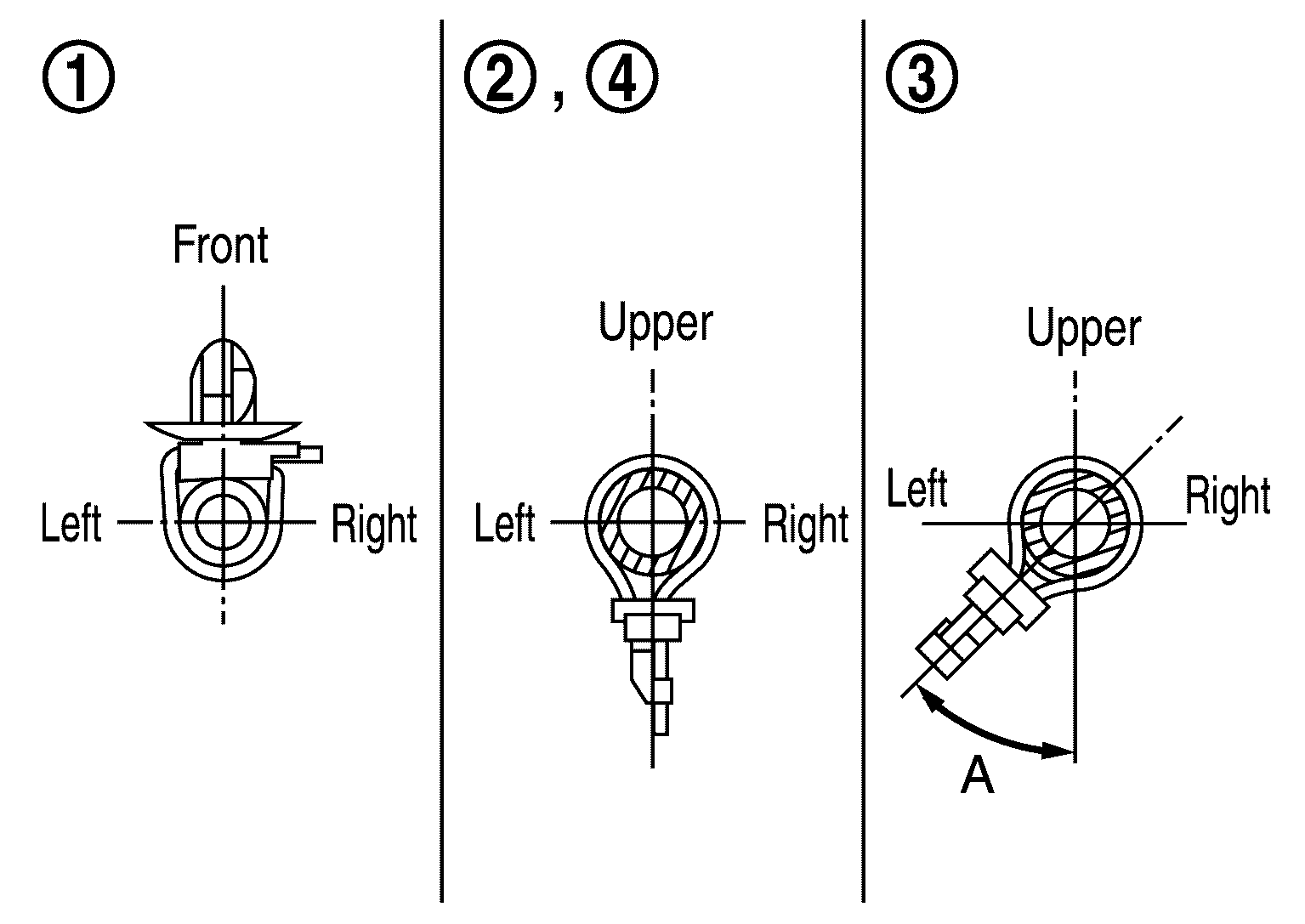 ①

Front

Left Right

②, ④

Upper

Left Right

③

Upper

Left Right

A