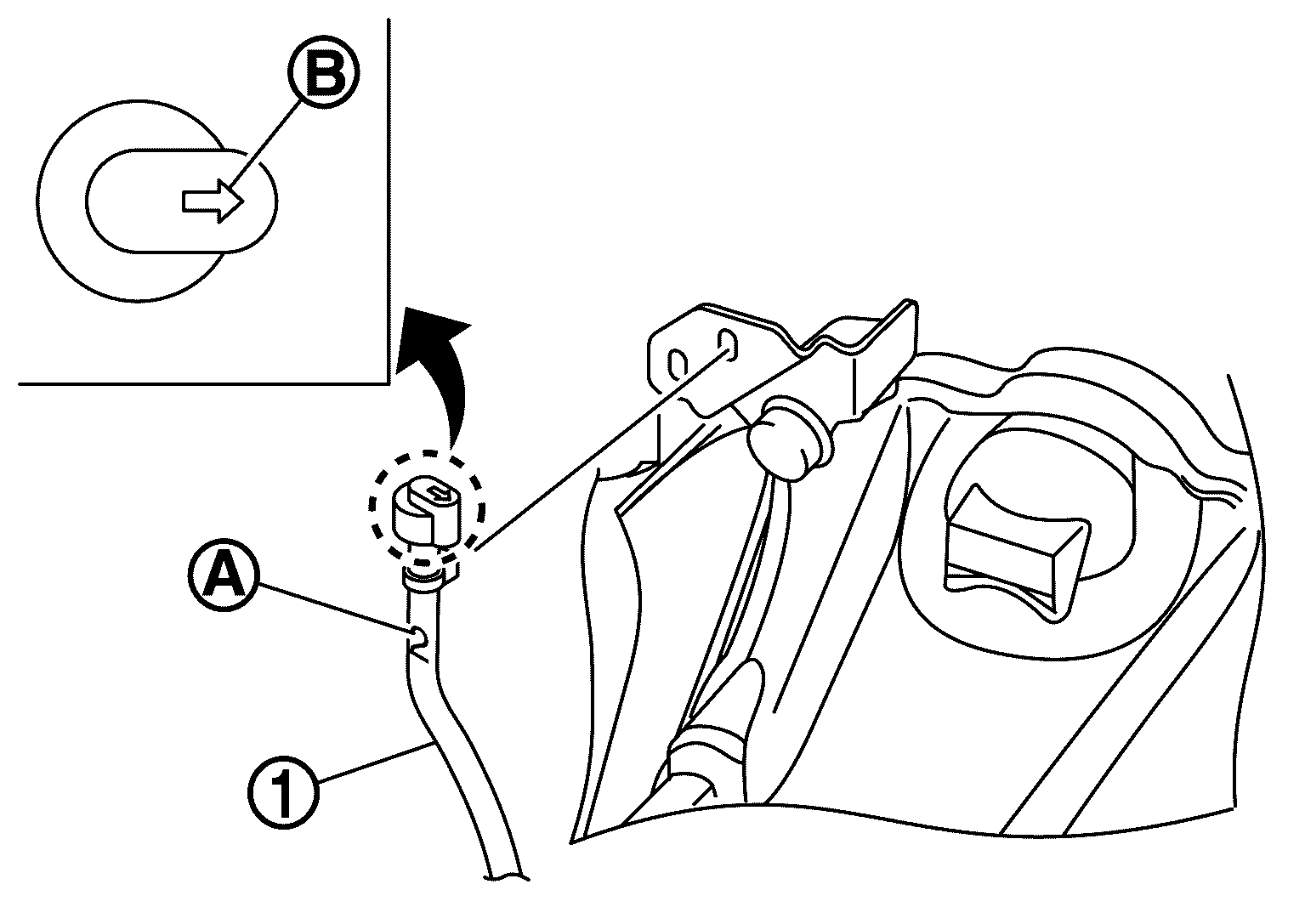 B
A
1