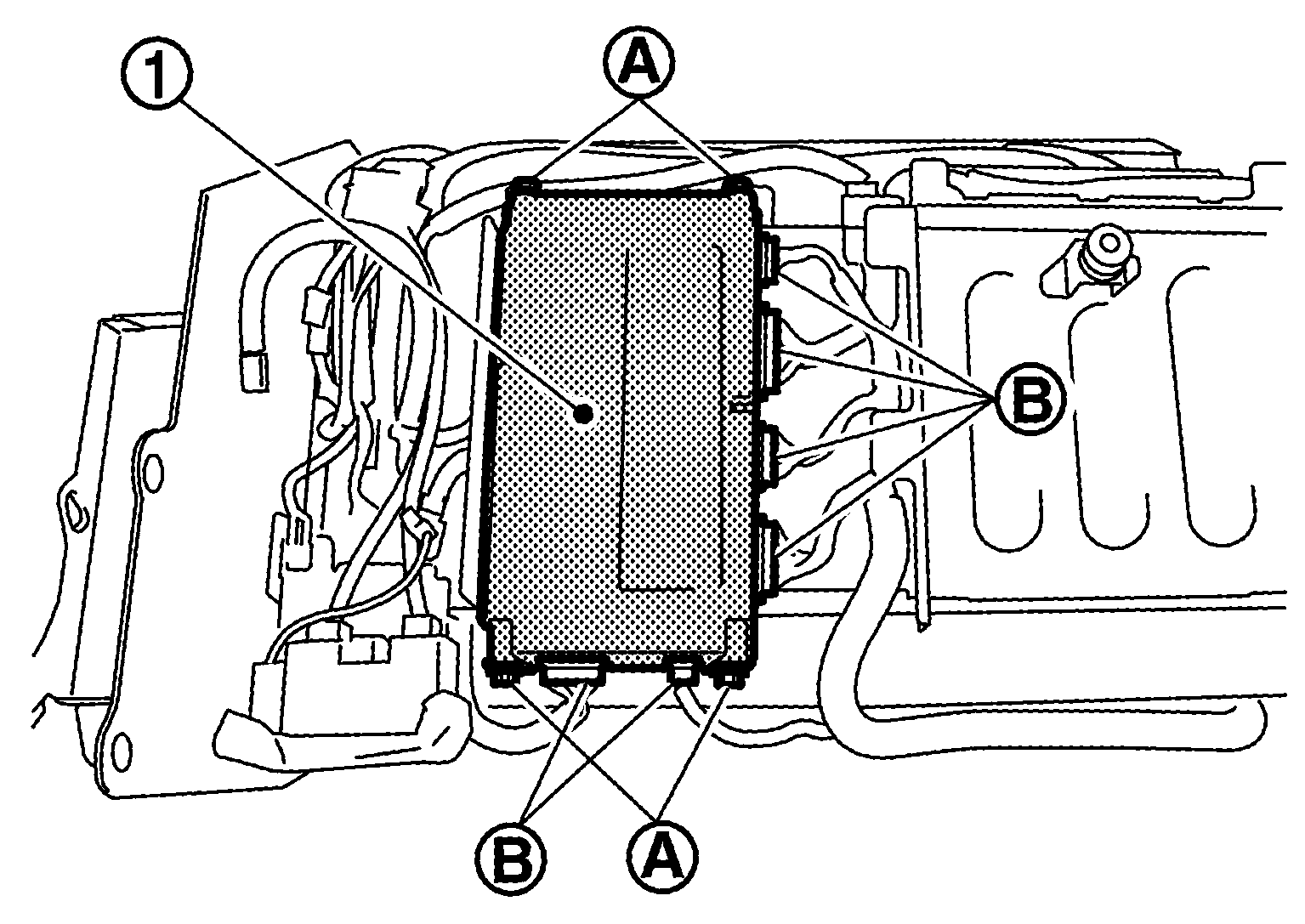 1
A
B
B
A