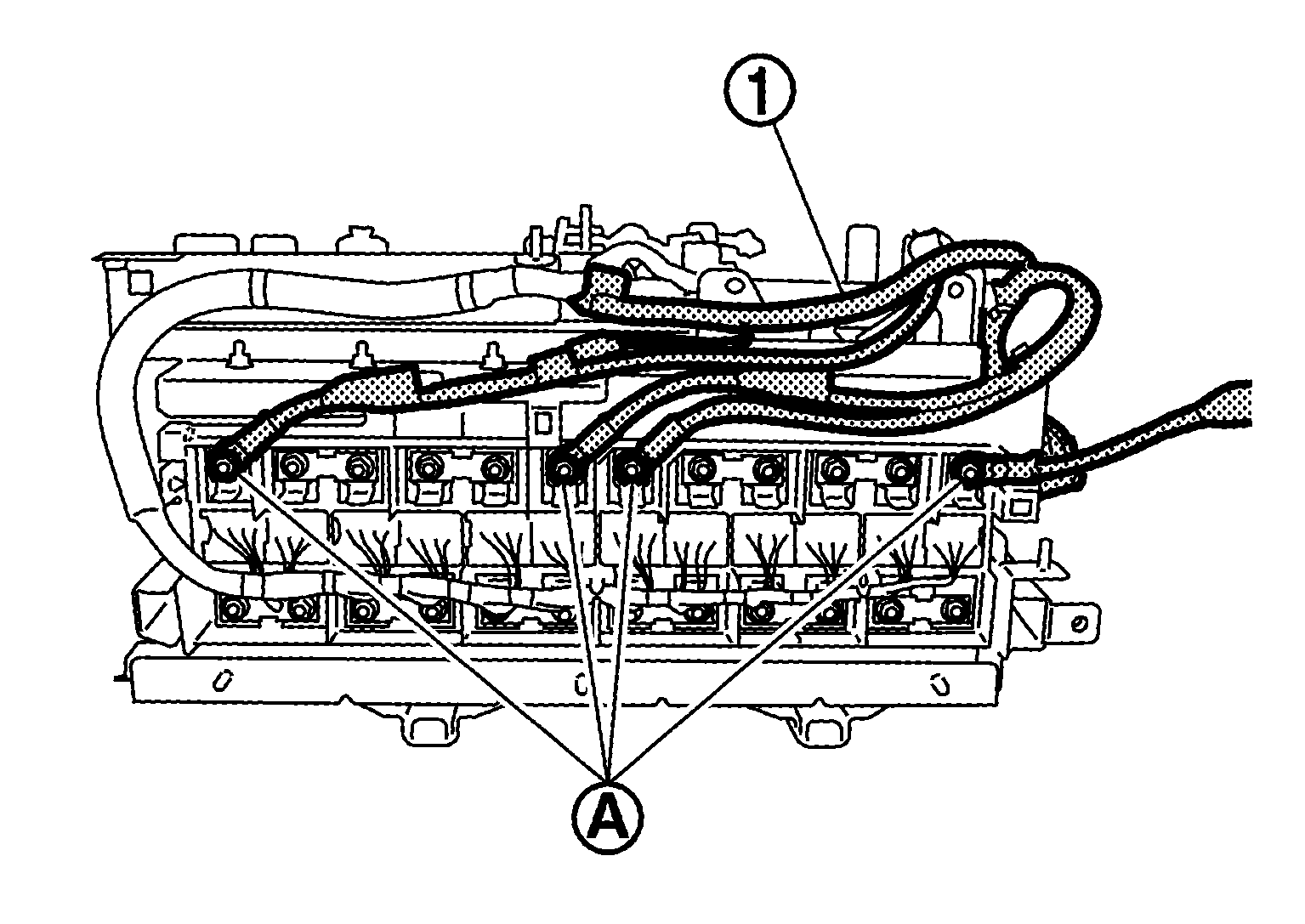 1

A