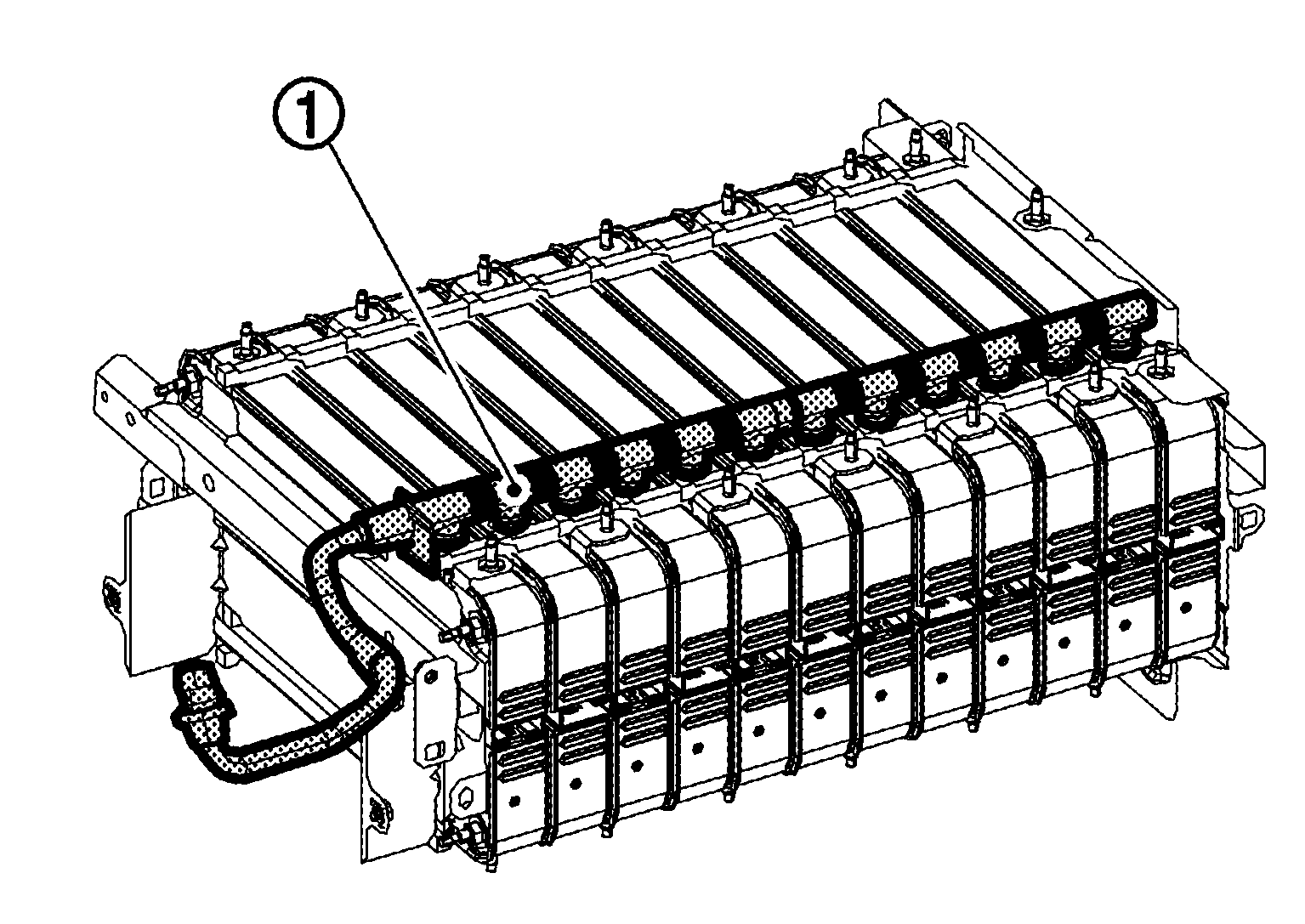 1