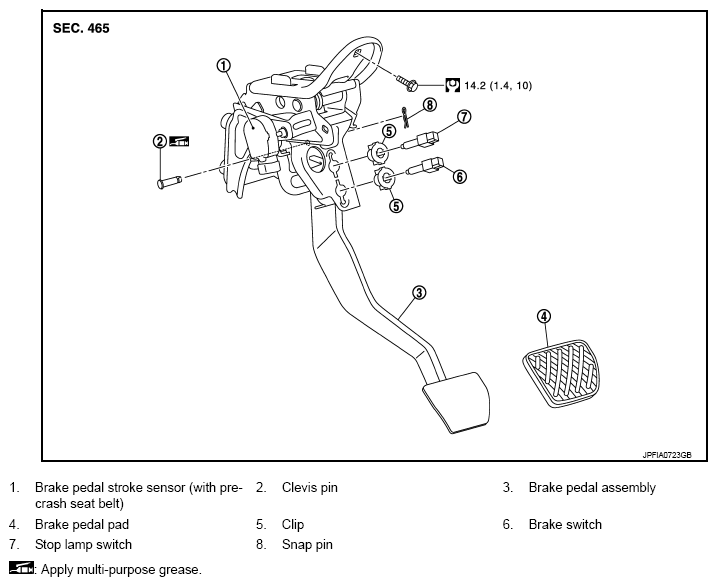 SEC. 465

1

14.2 (1.4, 10)

8

7

2

5

6

5

3

4

JPFIA0723GB

1. Brake pedal stroke sensor (with pre-crash seat belt)
2. Clevis pin
3. Brake pedal assembly
4. Brake pedal pad
5. Clip
6. Brake switch
7. Stop lamp switch
8. Snap pin

: Apply multi-purpose grease.