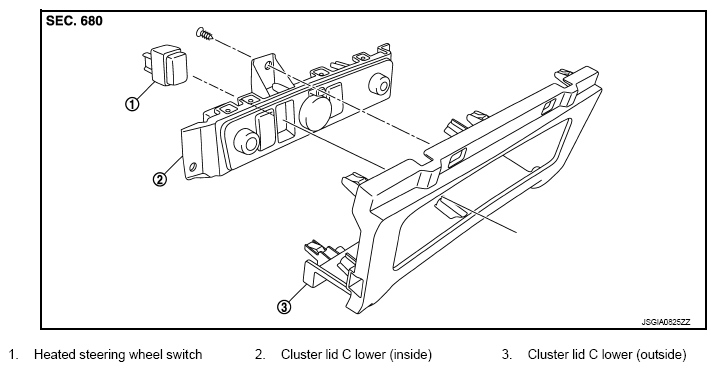 SEC. 680

①

②

③

JSGIA0825ZZ

1. Heated steering wheel switch
2. Cluster lid C lower (inside)
3. Cluster lid C lower (outside)