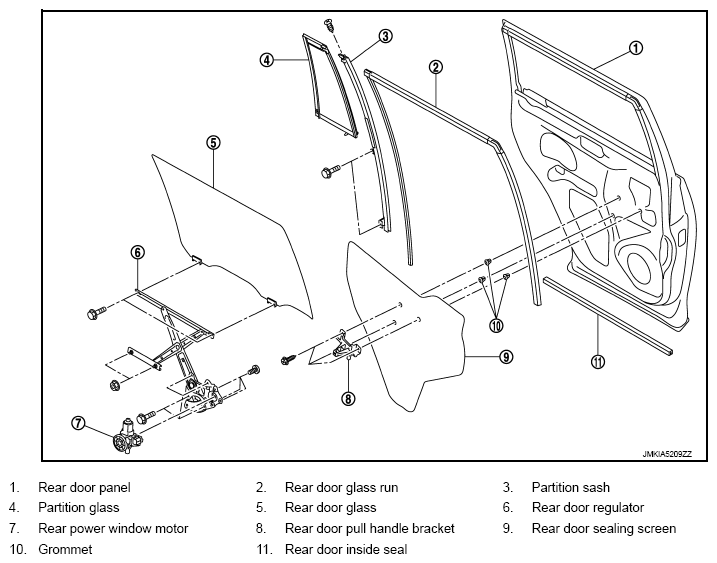 ④ ③ ② ① ⑤ ⑥ ⑩ ⑨ ⑪ ⑧ ⑦

JMKIA5209ZZ

1. Rear door panel
2. Rear door glass run
3. Partition sash
4. Partition glass
5. Rear door glass
6. Rear door regulator
7. Rear power window motor
8. Rear door pull handle bracket
9. Rear door sealing screen
10. Grommet
11. Rear door inside seal