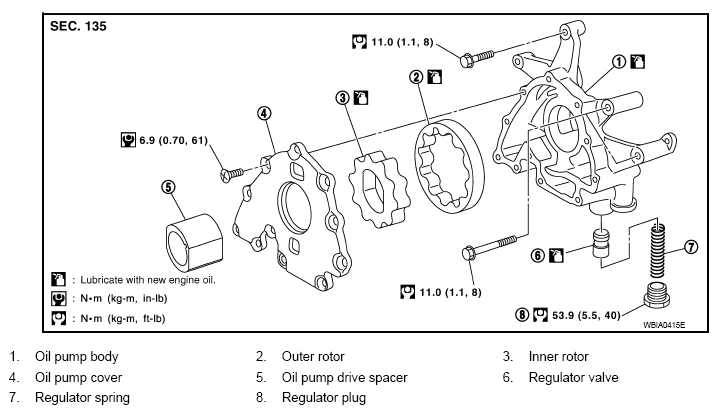 SEC. 135

11.0 (1.1, 8)

1

2

3

4

6.9 (0.70, 61)

5

6

7

11.0 (1.1, 8)

8 53.9 (5.5, 40)

: Lubricate with new engine oil.

: N•m (kg-m, in-lb)

: N•m (kg-m, ft-lb)

WBIA0415E

1. Oil pump body
2. Outer rotor
3. Inner rotor
4. Oil pump cover
5. Oil pump drive spacer
6. Regulator valve
7. Regulator spring
8. Regulator plug