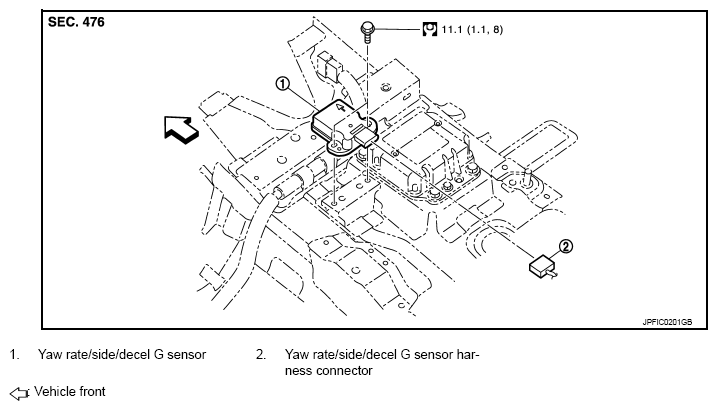 SEC. 476

11.1 (1.1, 8)

1

2

JPFIC0201GB

1. Yaw rate/side/decel G sensor

2. Yaw rate/side/decel G sensor harness connector

Vehicle front