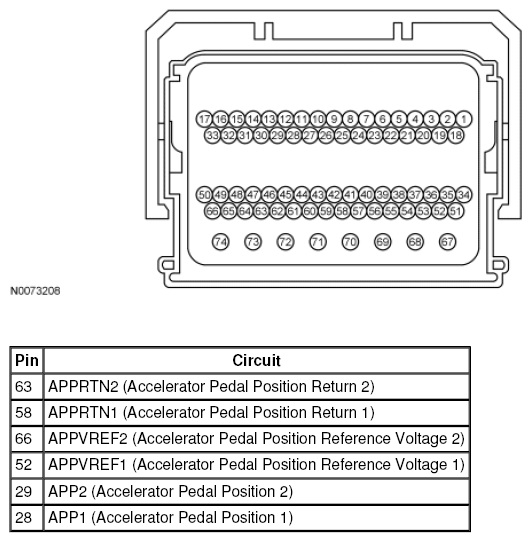 17 16 15 14 13 12 11 10 9 8 7 6 5 4 3 2 1
33 32 31 30 29 28 27 26 25 24 23 22 21 20 19 18
50 49 48 47 46 45 44 43 42 41 40 39 38 37 36 35 34
66 65 64 63 62 61 60 59 58 57 56 55 54 53 52 51
74 73 72 71 70 69 68 67

N0073208

| Pin | Circuit |
|---|---|
| 63 | APPRTN2 (Accelerator Pedal Position Return 2) |
| 58 | APPRTN1 (Accelerator Pedal Position Return 1) |
| 66 | APPVREF2 (Accelerator Pedal Position Reference Voltage 2) |
| 52 | APPVREF1 (Accelerator Pedal Position Reference Voltage 1) |
| 29 | APP2 (Accelerator Pedal Position 2) |
| 28 | APP1 (Accelerator Pedal Position 1) |