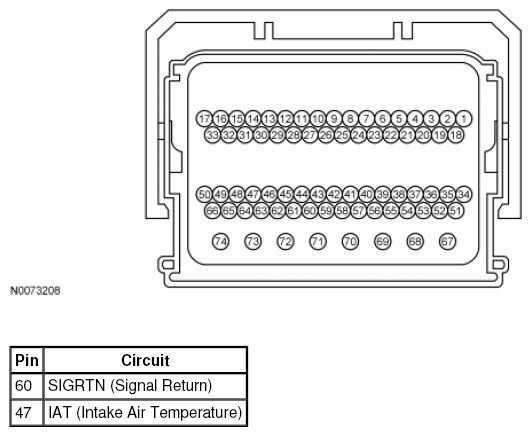 17 16 15 14 13 12 11 10 9 8 7 6 5 4 3 2 1
33 32 31 30 29 28 27 26 25 24 23 22 21 20 19 18
50 49 48 47 46 45 44 43 42 41 40 39 38 37 36 35 34
66 65 64 63 62 61 60 59 58 57 56 55 54 53 52 51
74 73 72 71 70 69 68 67

N0073208

| Pin | Circuit |
|---|---|
| 60 | SIGRTN (Signal Return) |
| 47 | IAT (Intake Air Temperature) |