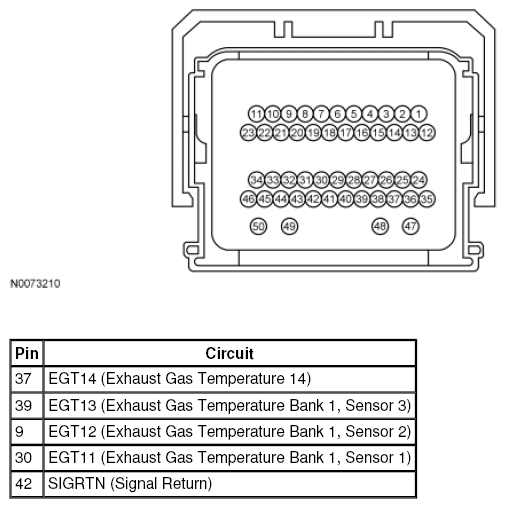 11 10 9 8 7 6 5 4 3 2 1
23 22 21 20 19 18 17 16 15 14 13 12
34 33 32 31 30 29 28 27 26 25 24
46 45 44 43 42 41 40 39 38 37 36 35
50 49 48 47

N0073210

| Pin | Circuit |
|---|---|
| 37 | EGT14 (Exhaust Gas Temperature 14) |
| 39 | EGT13 (Exhaust Gas Temperature Bank 1, Sensor 3) |
| 9 | EGT12 (Exhaust Gas Temperature Bank 1, Sensor 2) |
| 30 | EGT11 (Exhaust Gas Temperature Bank 1, Sensor 1) |
| 42 | SIGRTN (Signal Return) |