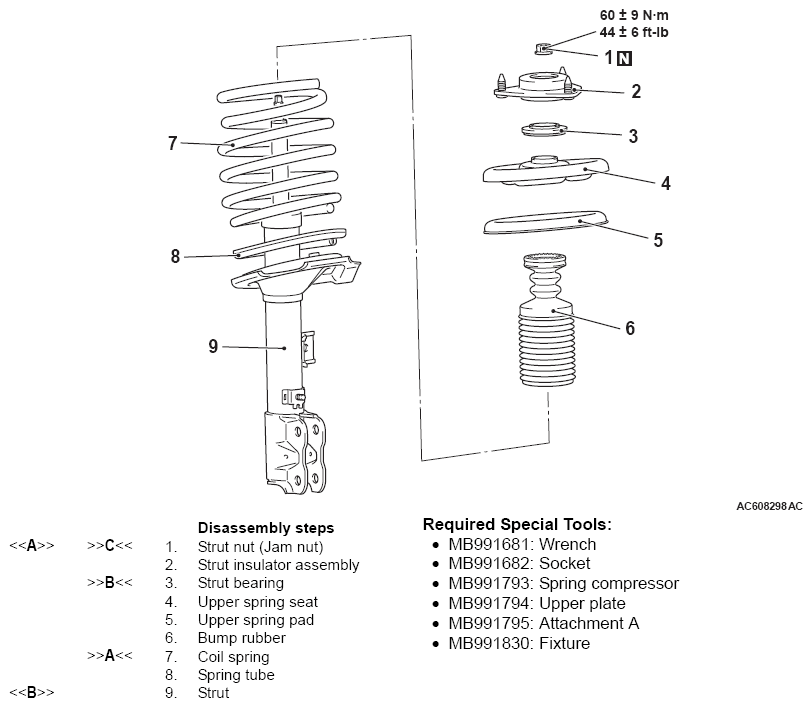 60 ± 9 N·m
44 ± 6 ft-lb

1 N
2
3
4
5
6
7
8
9

AC608298AC

Disassembly steps
<<A>> >>C<< 1. Strut nut (Jam nut)
2. Strut insulator assembly
>>B<< 3. Strut bearing
4. Upper spring seat
5. Upper spring pad
6. Bump rubber
>>A<< 7. Coil spring
8. Spring tube
<<B>> 9. Strut

Required Special Tools:
• MB991681: Wrench
• MB991682: Socket
• MB991793: Spring compressor
• MB991794: Upper plate
• MB991795: Attachment A
• MB991830: Fixture