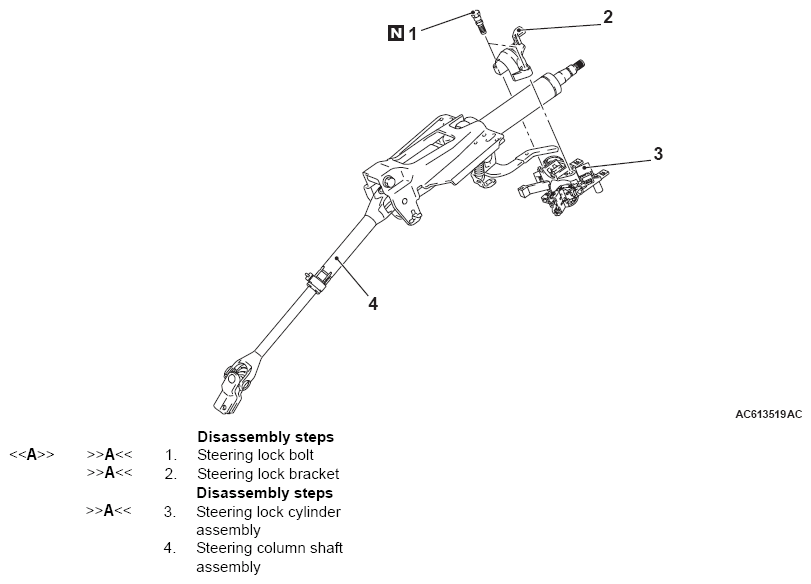 N 1

2

3

4

AC613519AC

Disassembly steps

<<A>> >>A<< 1. Steering lock bolt

>>A<< 2. Steering lock bracket

Disassembly steps

>>A<< 3. Steering lock cylinder assembly

4. Steering column shaft assembly