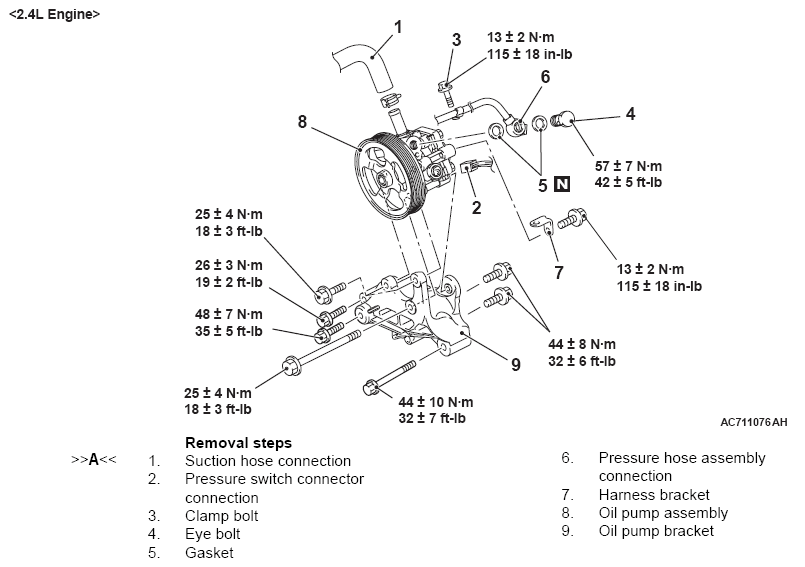 <2.4L Engine>

1

3

13 ± 2 N·m
115 ± 18 in-lb

6

4

8

57 ± 7 N·m
42 ± 5 ft-lb

5 N

2

25 ± 4 N·m
18 ± 3 ft-lb

7

13 ± 2 N·m
115 ± 18 in-lb

26 ± 3 N·m
19 ± 2 ft-lb

48 ± 7 N·m
35 ± 5 ft-lb

44 ± 8 N·m
32 ± 6 ft-lb

9

25 ± 4 N·m
18 ± 3 ft-lb

44 ± 10 N·m
32 ± 7 ft-lb

AC711076AH

Removal steps
>>A<< 1. Suction hose connection
2. Pressure switch connector connection
3. Clamp bolt
4. Eye bolt
5. Gasket

6. Pressure hose assembly connection
7. Harness bracket
8. Oil pump assembly
9. Oil pump bracket