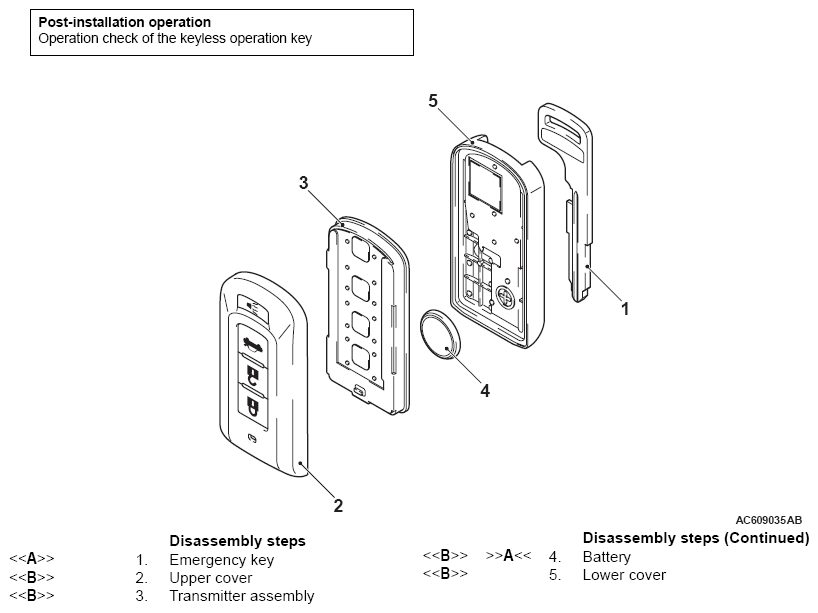 Post-installation operation
Operation check of the keyless operation key

5

3

1

4

2

AC609035AB

Disassembly steps

<<A>> 1. Emergency key
<<B>> 2. Upper cover
<<B>> 3. Transmitter assembly

Disassembly steps (Continued)

<<B>> >>A<< 4. Battery
<<B>> 5. Lower cover