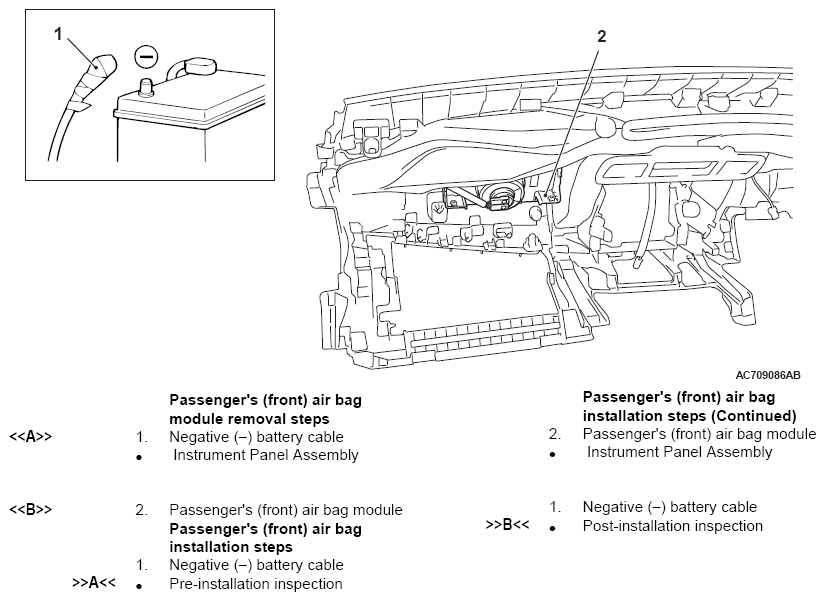 1

2

AC709086AB

Passenger's (front) air bag module removal steps

<<A>> 1. Negative (–) battery cable

• Instrument Panel Assembly

<<B>> 2. Passenger's (front) air bag module

Passenger's (front) air bag installation steps

1. Negative (–) battery cable

>>A<< • Pre-installation inspection

Passenger's (front) air bag installation steps (Continued)

2. Passenger's (front) air bag module

• Instrument Panel Assembly

1. Negative (–) battery cable

>>B<< • Post-installation inspection