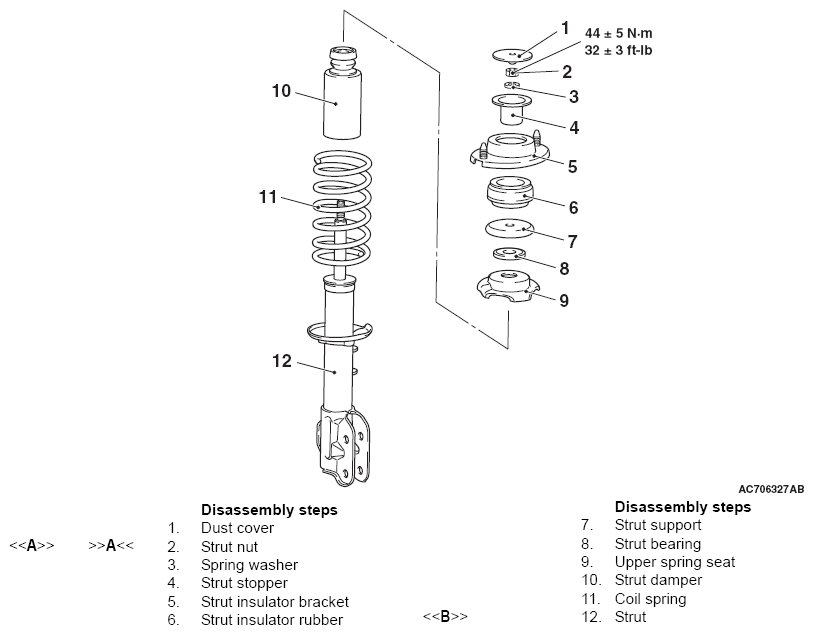 1
44 ± 5 N·m
32 ± 3 ft-lb
2
3
4
5
6
7
8
9
10
11
12

AC706327AB

Disassembly steps
1. Dust cover
<<A>> >>A<< 2. Strut nut
3. Spring washer
4. Strut stopper
5. Strut insulator bracket
6. Strut insulator rubber

Disassembly steps
7. Strut support
8. Strut bearing
9. Upper spring seat
10. Strut damper
11. Coil spring
<<B>> 12. Strut